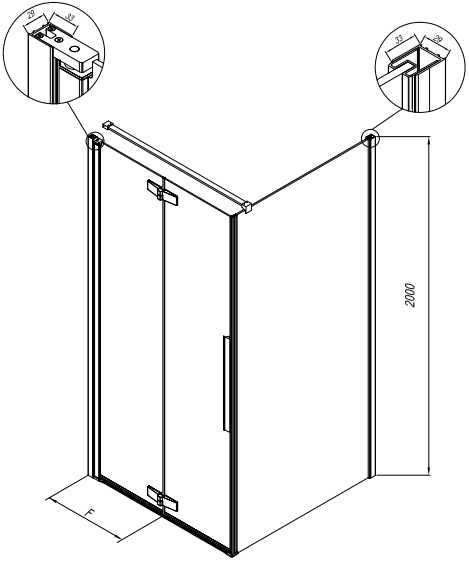 29
33
33
29
2000
F