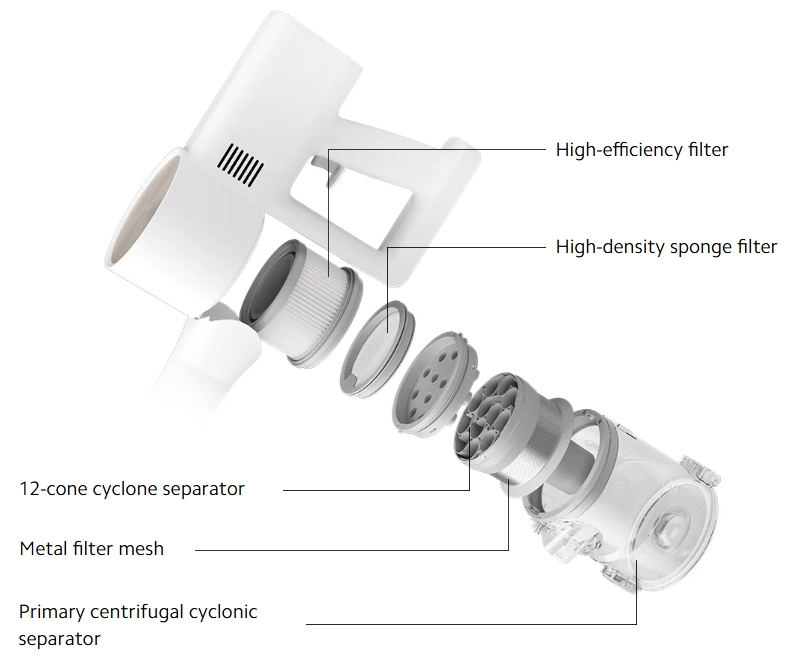 High-efficiency filter

High-density sponge filter

12-cone cyclone separator

Metal filter mesh

Primary centrifugal cyclonic separator