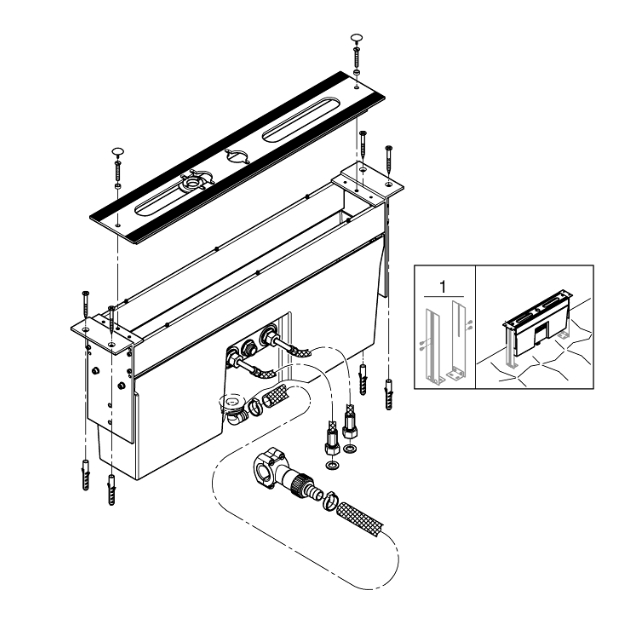 1